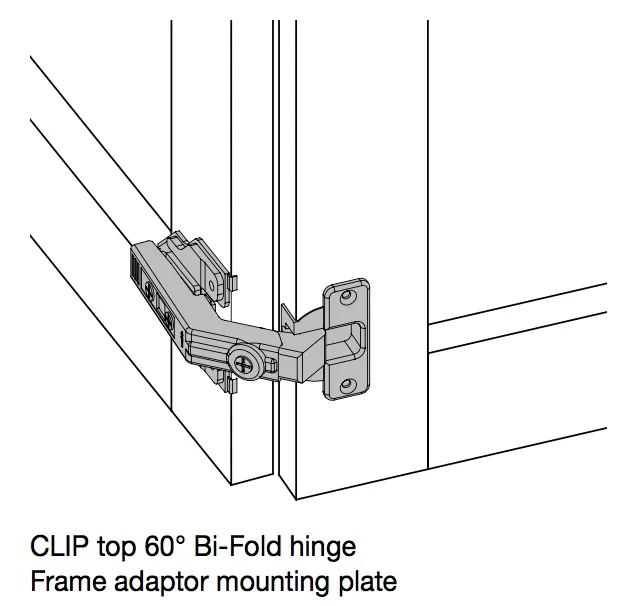 CLIP top 60° Bi-Fold hinge
Frame adaptor mounting plate