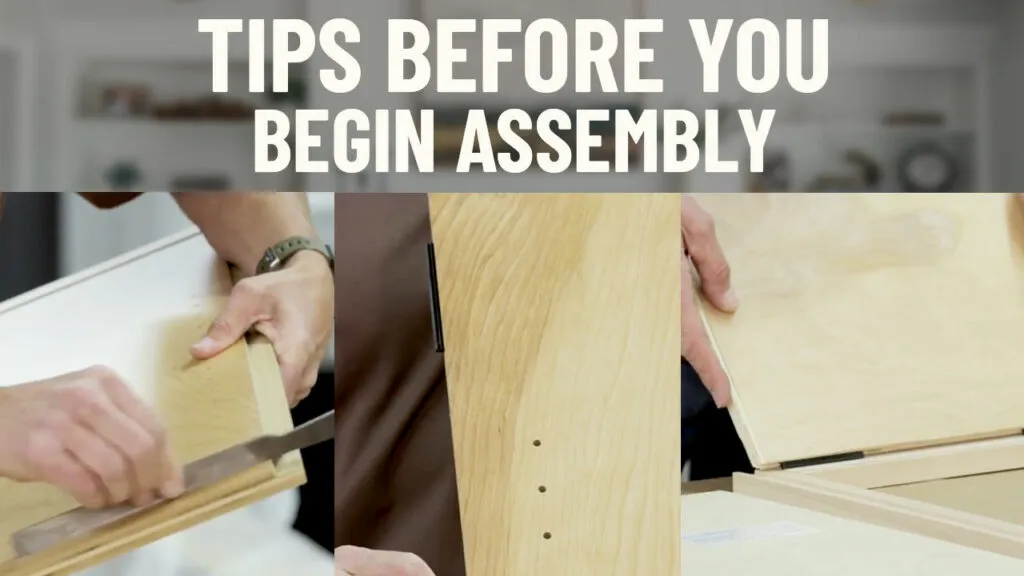 TIPS BEFORE YOU BEGIN ASSEMBLY